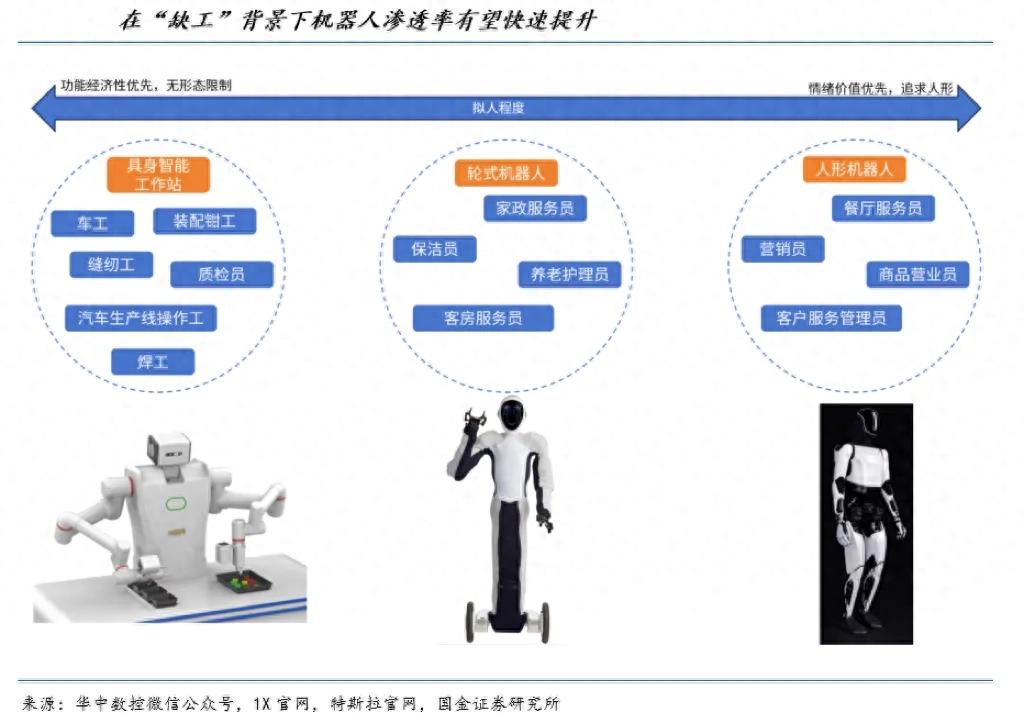 在“缺工”背景下机器人渗透率有望快速提升

功能经济性优先，无形态限制

情绪价值优先，追求人形

拟人程度

具身智能工作站

车工

装配钳工

缝纫工

质检员

汽车生产线操作工

焊工

轮式机器人

家政服务员

保洁员

养老护理员

客房服务员

人形机器人

餐厅服务员

营销员

商品营业员

客户服务管理员

来源：华中数控微信公众号，1X官网，特斯拉官网，国金证券研究所